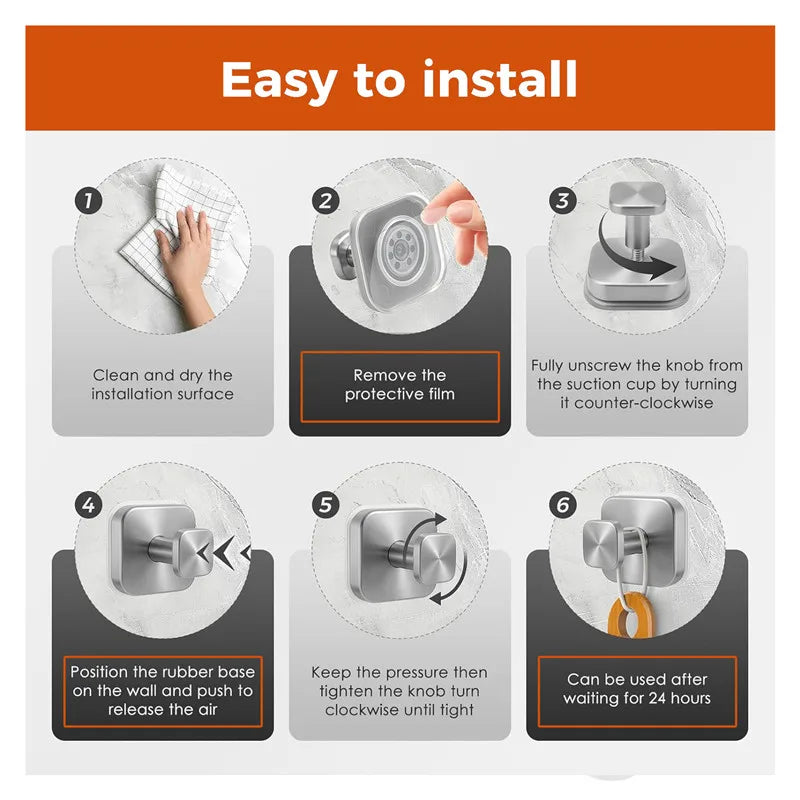 Easy to install

1

Clean and dry the installation surface

2

Remove the protective film

3

Fully unscrew the knob from the suction cup by turning it counter-clockwise

4

Position the rubber base on the wall and push to release the air

5

Keep the pressure then tighten the knob turn clockwise until tight

6

Can be used after waiting for 24 hours